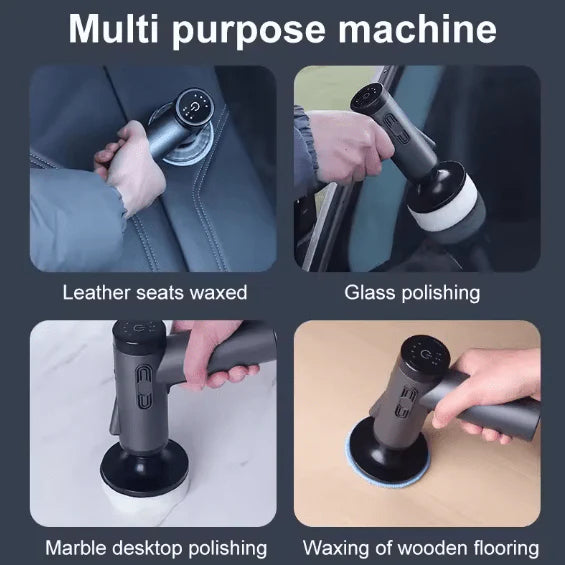 Multi purpose machine

Leather seats waxed

Glass polishing

Marble desktop polishing

Waxing of wooden flooring