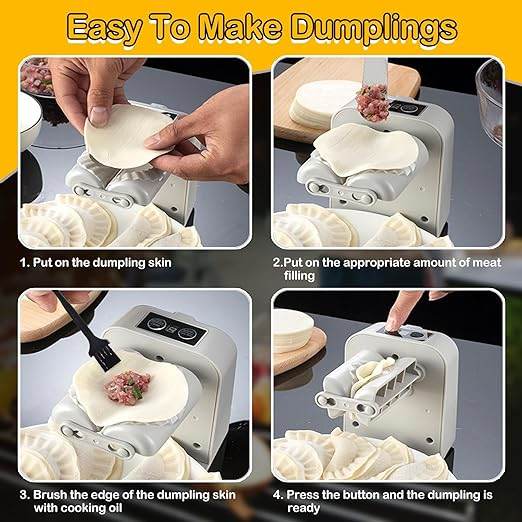 Easy To Make Dumplings

1. Put on the dumpling skin

2.Put on the appropriate amount of meat filling

3. Brush the edge of the dumpling skin with cooking oil

4. Press the button and the dumpling is ready